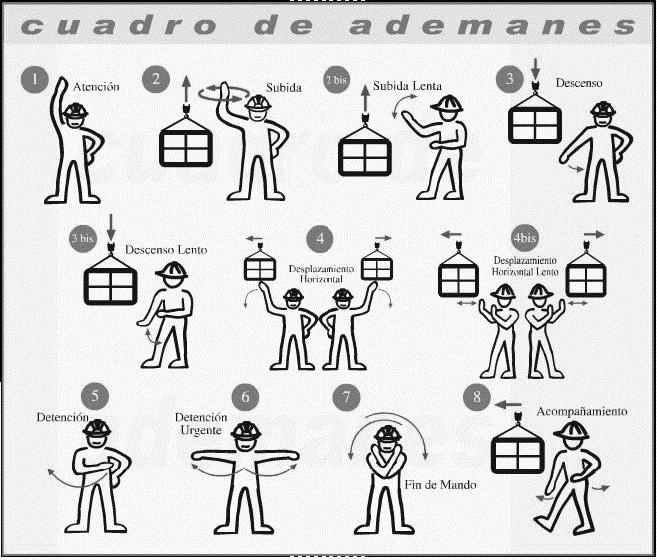 cuadro de ademanes

1 Atención

2 Subida

2 bis Subida Lenta

3 Descenso

3 bis Descenso Lento

4 Desplazamiento Horizontal

4bis Desplazamiento Horizontal Lento

5 Detención

6 Detención Urgente

7 Fin de Mando

8 Acompañamiento